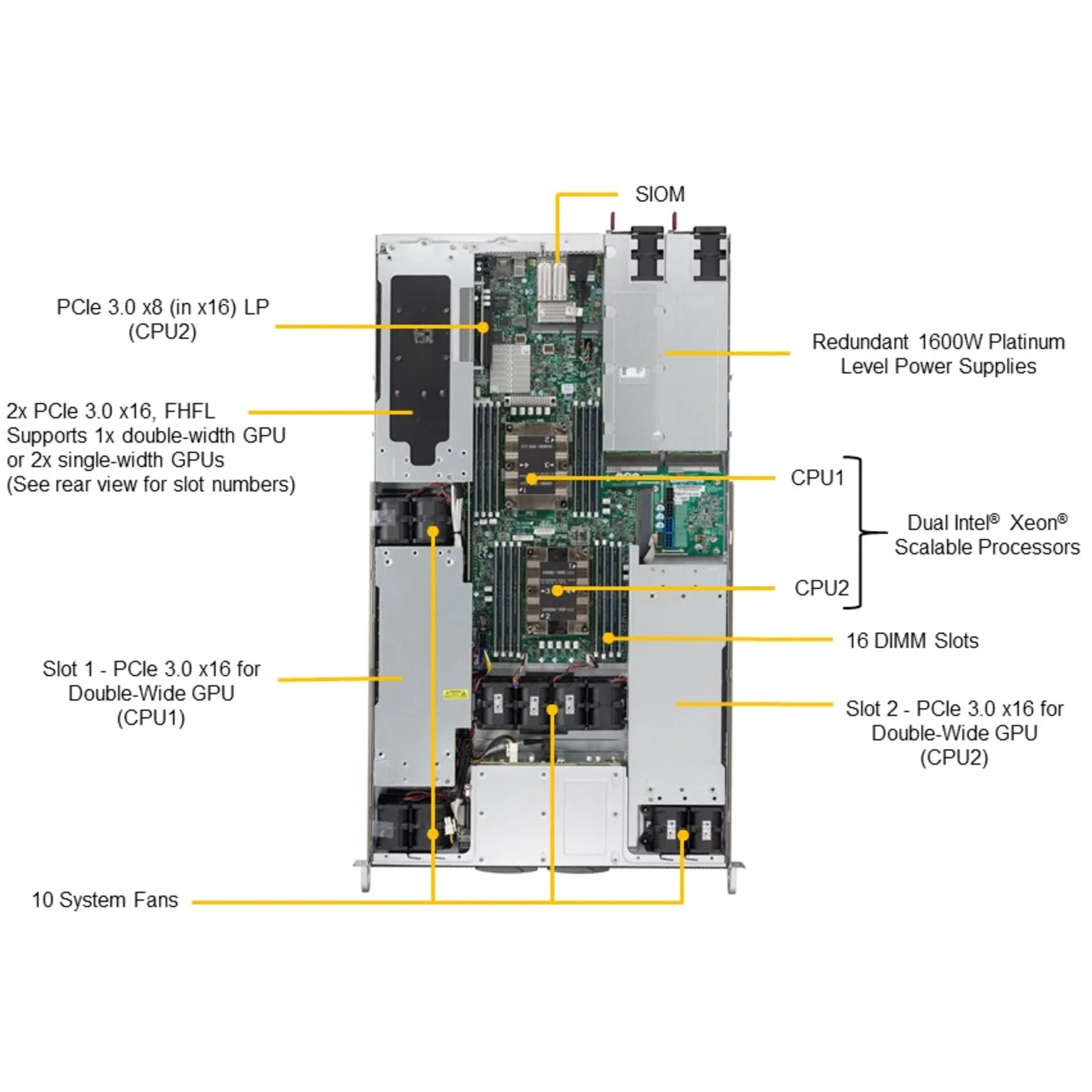 SIOM

PCIe 3.0 x8 (in x16) LP
(CPU2)

Redundant 1600W Platinum
Level Power Supplies

2x PCIe 3.0 x16, FHFL
Supports 1x double-width GPU
or 2x single-width GPUs
(See rear view for slot numbers)

CPU1

Dual Intel® Xeon®
Scalable Processors

CPU2

16 DIMM Slots

Slot 1 - PCIe 3.0 x16 for
Double-Wide GPU
(CPU1)

Slot 2 - PCIe 3.0 x16 for
Double-Wide GPU
(CPU2)

10 System Fans