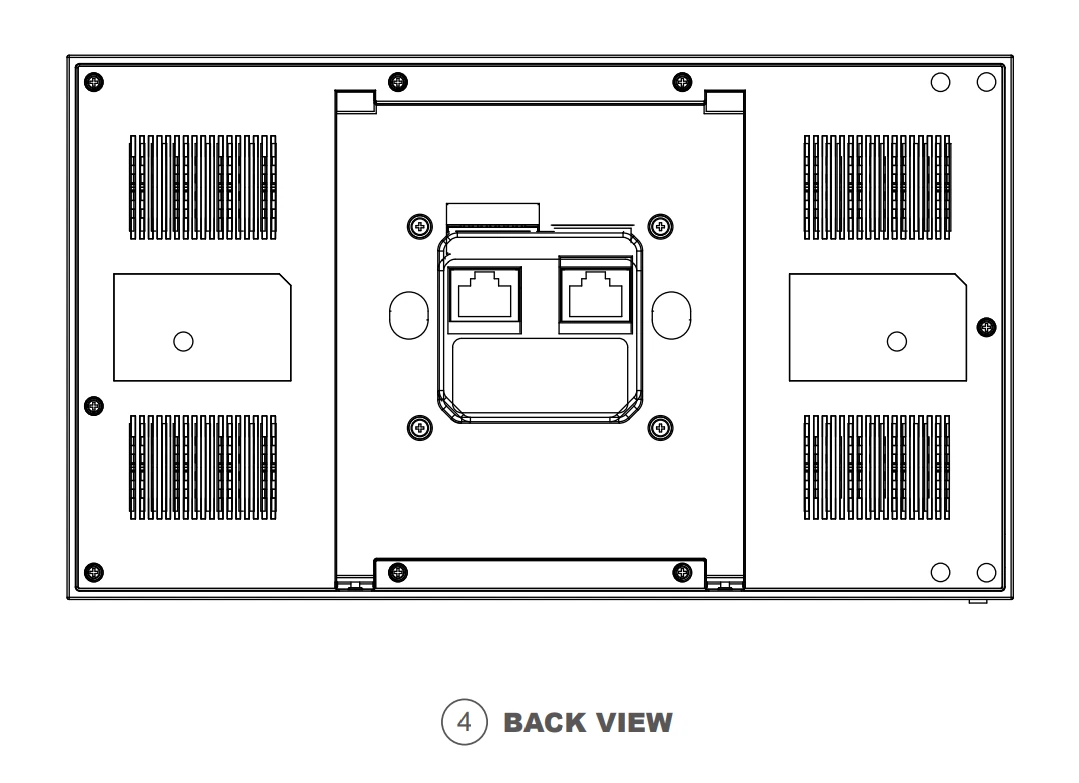 4 BACK VIEW