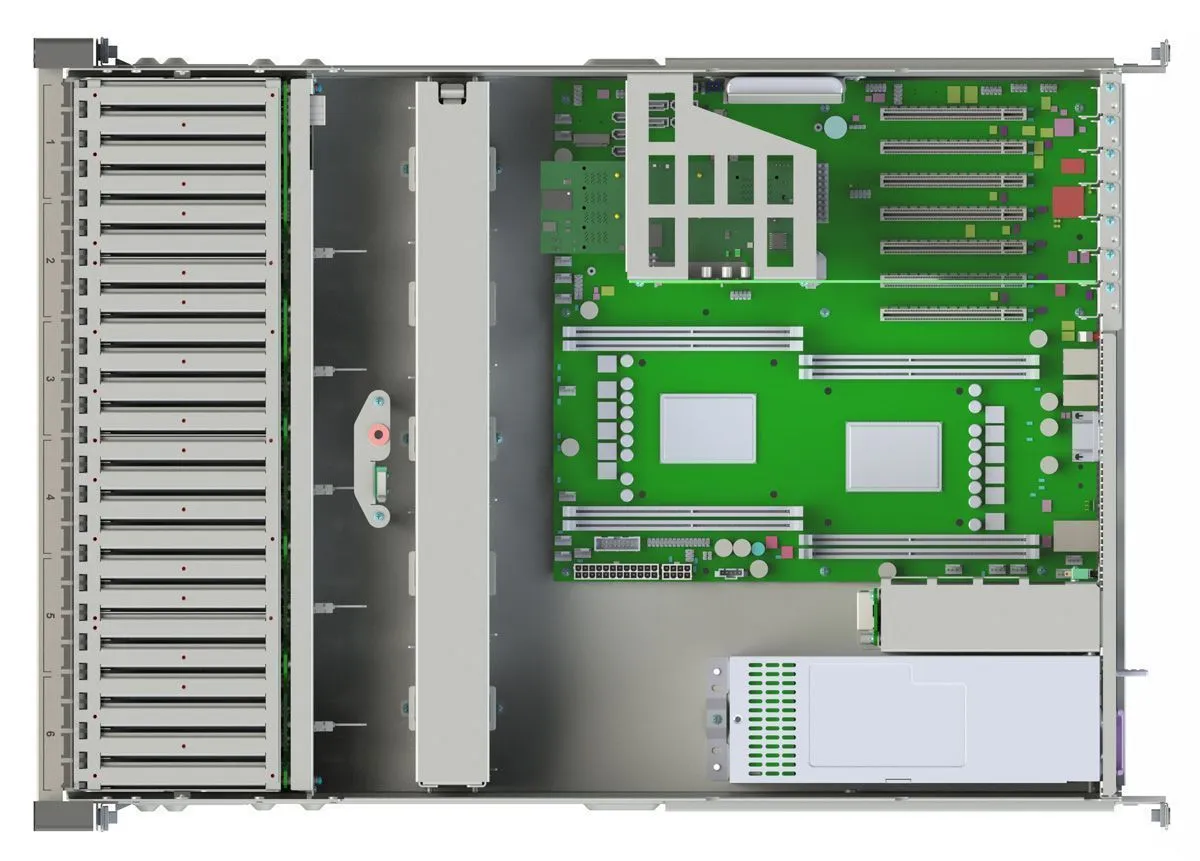 1
2
3
4
5
6